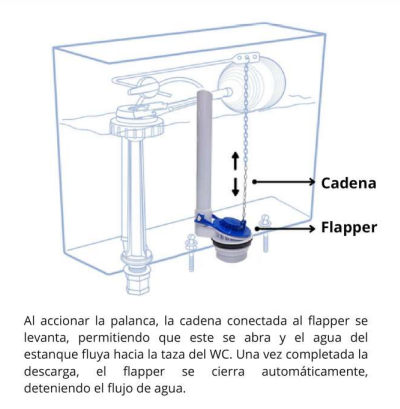 Cadena

Flapper

Al accionar la palanca, la cadena conectada al flapper se levanta, permitiendo que este se abra y el agua del estanque fluya hacia la taza del WC. Una vez completada la descarga, el flapper se cierra automáticamente, deteniendo el flujo de agua.