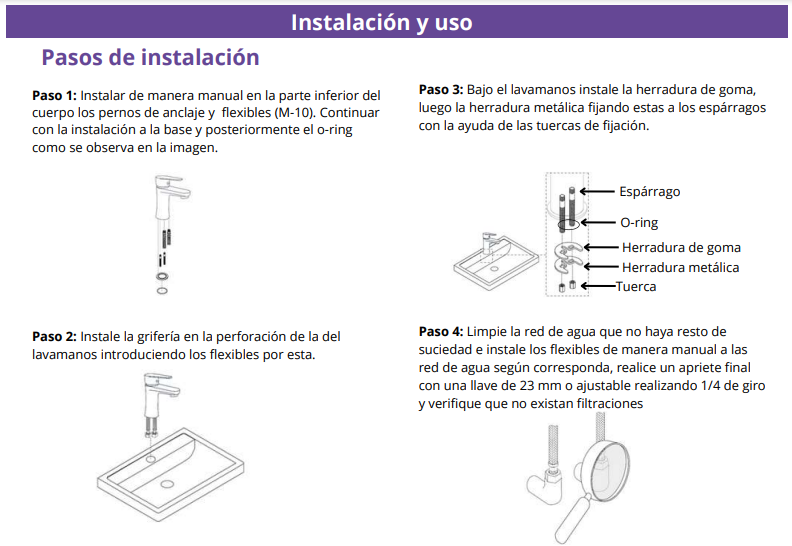 Instalación y uso

Pasos de instalación

Paso 1: Instalar de manera manual en la parte inferior del cuerpo los pernos de anclaje y flexibles (M-10). Continuar con la instalación a la base y posteriormente el o-ring como se observa en la imagen.

Paso 2: Instale la grifería en la perforación de la del lavamanos introduciendo los flexibles por esta.

Paso 3: Bajo el lavamanos instale la herradura de goma, luego la herradura metálica fijando estas a los espárragos con la ayuda de las tuercas de fijación.

Espárrago
O-ring
Herradura de goma
Herradura metálica
Tuerca

Paso 4: Limpie la red de agua que no haya resto de suciedad e instale los flexibles de manera manual a las red de agua según corresponda, realice un apriete final con una llave de 23 mm o ajustable realizando 1/4 de giro y verifique que no existan filtraciones